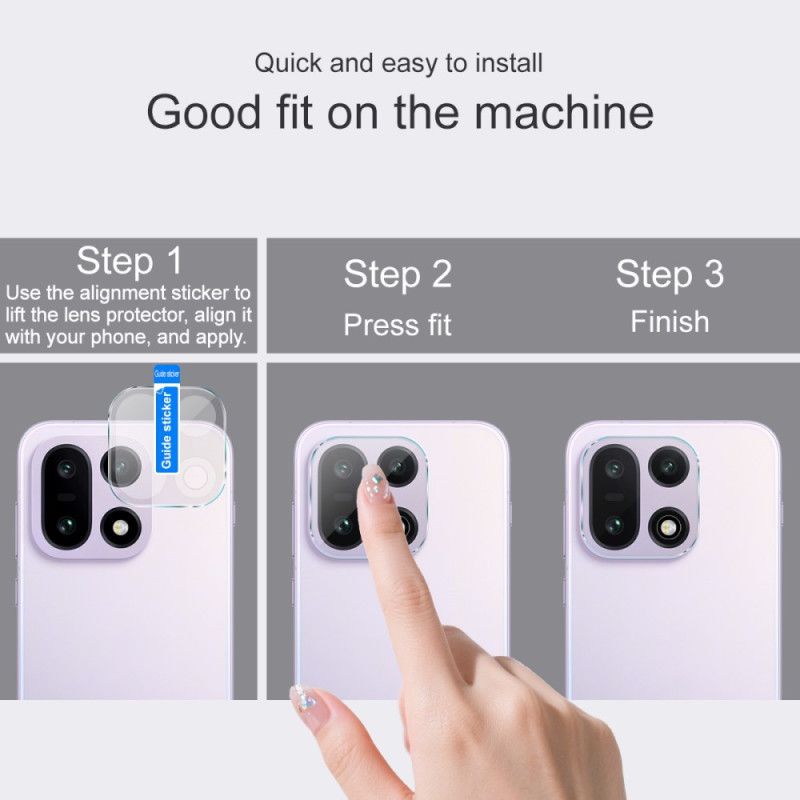 Quick and easy to install

Good fit on the machine

Step 1
Use the alignment sticker to lift the lens protector, align it with your phone, and apply.

Step 2
Press fit

Step 3
Finish

Guide sticker

Guide sticker