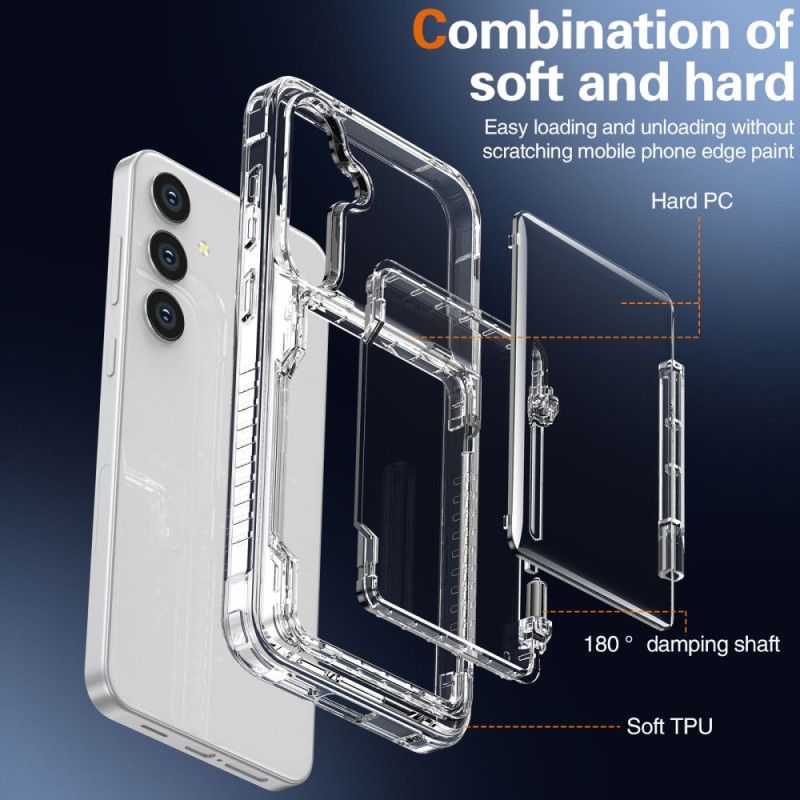 Combination of soft and hard

Easy loading and unloading without scratching mobile phone edge paint

Hard PC

180 ° damping shaft

Soft TPU